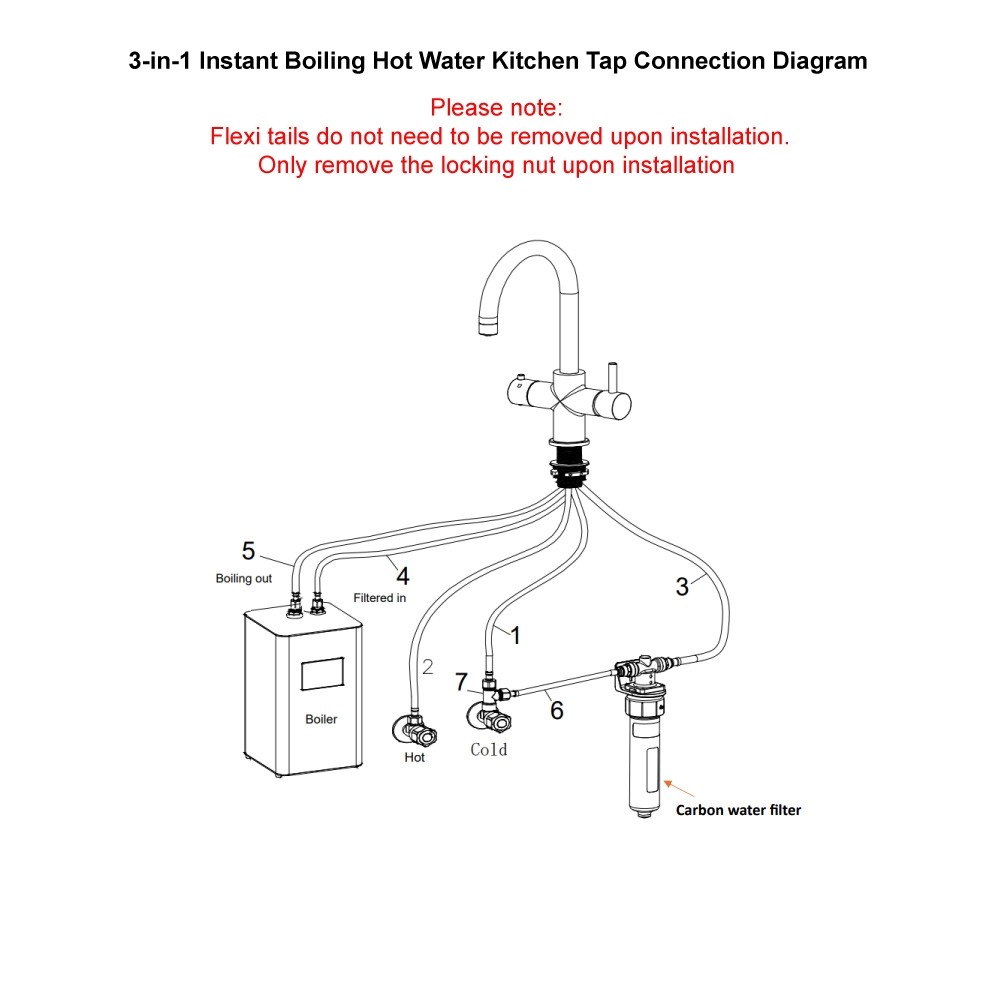 3-in-1 Instant Boiling Hot Water Kitchen Tap Connection Diagram

Please note:
Flexi tails do not need to be removed upon installation.
Only remove the locking nut upon installation

5
Boiling out
4
Filtered in
3
1
2
7
6
Boiler
Hot
Cold
Carbon water filter